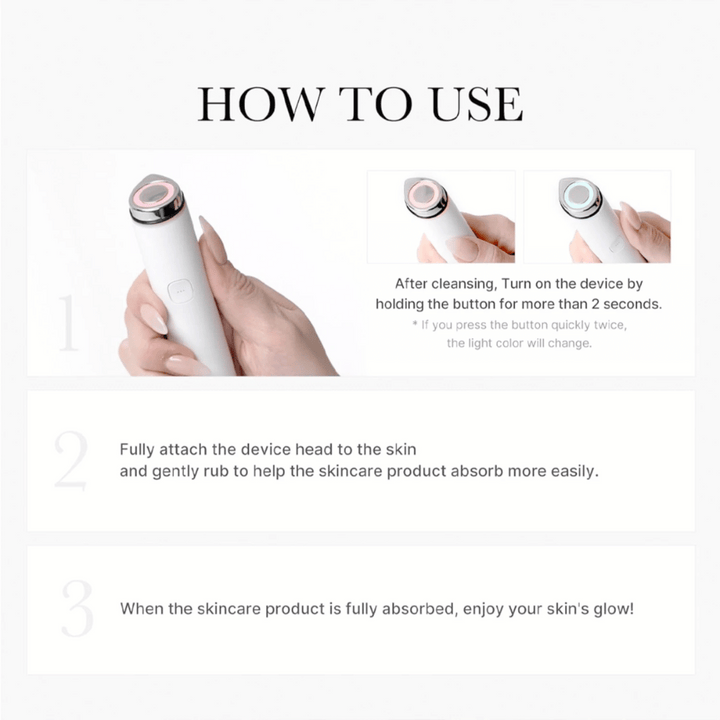 HOW TO USE

1

After cleansing, Turn on the device by holding the button for more than 2 seconds.

* If you press the button quickly twice, the light color will change.

2

Fully attach the device head to the skin and gently rub to help the skincare product absorb more easily.

3

When the skincare product is fully absorbed, enjoy your skin's glow!